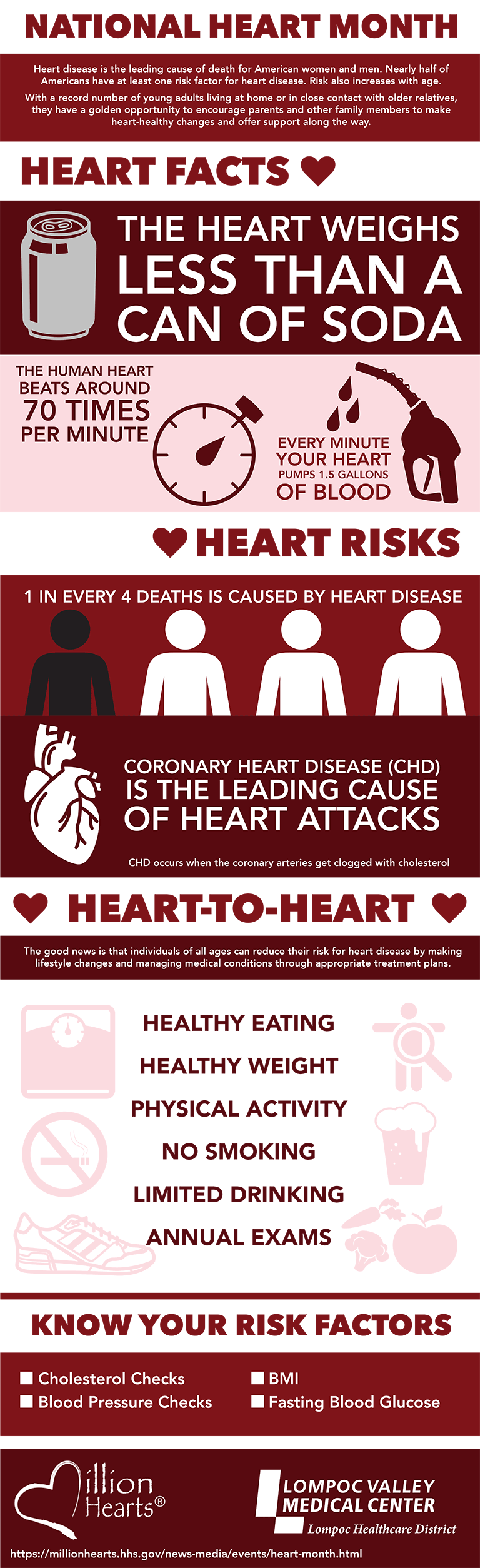 NATIONAL HEART MONTH

Heart disease is the leading cause of death for American women and men. Nearly half of Americans have at least one risk factor for heart disease. Risk also increases with age.

With a record number of young adults living at home or in close contact with older relatives, they have a golden opportunity to encourage parents and other family members to make heart-healthy changes and offer support along the way.

HEART FACTS

THE HEART WEIGHS LESS THAN A CAN OF SODA

THE HUMAN HEART BEATS AROUND 70 TIMES PER MINUTE

EVERY MINUTE YOUR HEART PUMPS 1.5 GALLONS OF BLOOD

HEART RISKS

1 IN EVERY 4 DEATHS IS CAUSED BY HEART DISEASE

CORONARY HEART DISEASE (CHD) IS THE LEADING CAUSE OF HEART ATTACKS

CHD occurs when the coronary arteries get clogged with cholesterol

HEART-TO-HEART

The good news is that individuals of all ages can reduce their risk for heart disease by making lifestyle changes and managing medical conditions through appropriate treatment plans.

HEALTHY EATING
HEALTHY WEIGHT
PHYSICAL ACTIVITY
NO SMOKING
LIMITED DRINKING
ANNUAL EXAMS

KNOW YOUR RISK FACTORS

Cholesterol Checks
Blood Pressure Checks
BMI
Fasting Blood Glucose

Million Hearts®

LOMPOC VALLEY MEDICAL CENTER
Lompoc Healthcare District

https://millionhearts.hhs.gov/news-media/events/heart-month.html